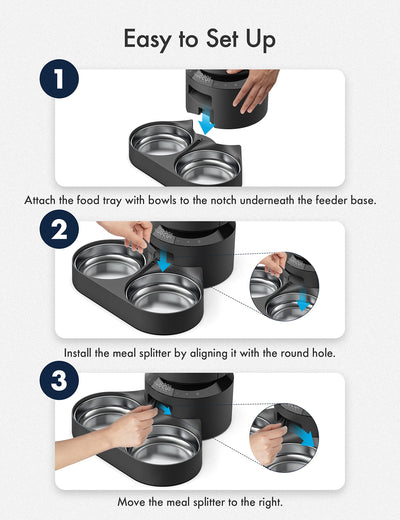 Easy to Set Up

1

Attach the food tray with bowls to the notch underneath the feeder base.

2

Install the meal splitter by aligning it with the round hole.

3

Move the meal splitter to the right.