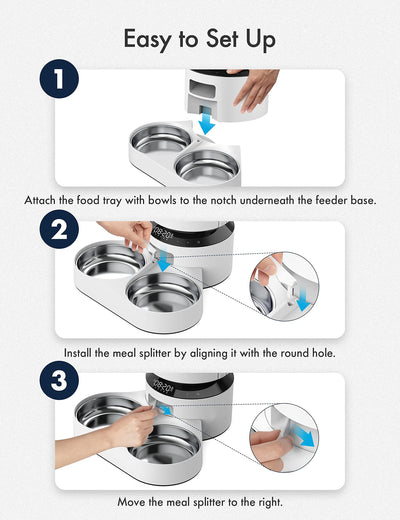 Easy to Set Up

1

Attach the food tray with bowls to the notch underneath the feeder base.

2

10:08

Install the meal splitter by aligning it with the round hole.

3

10:08

Move the meal splitter to the right.