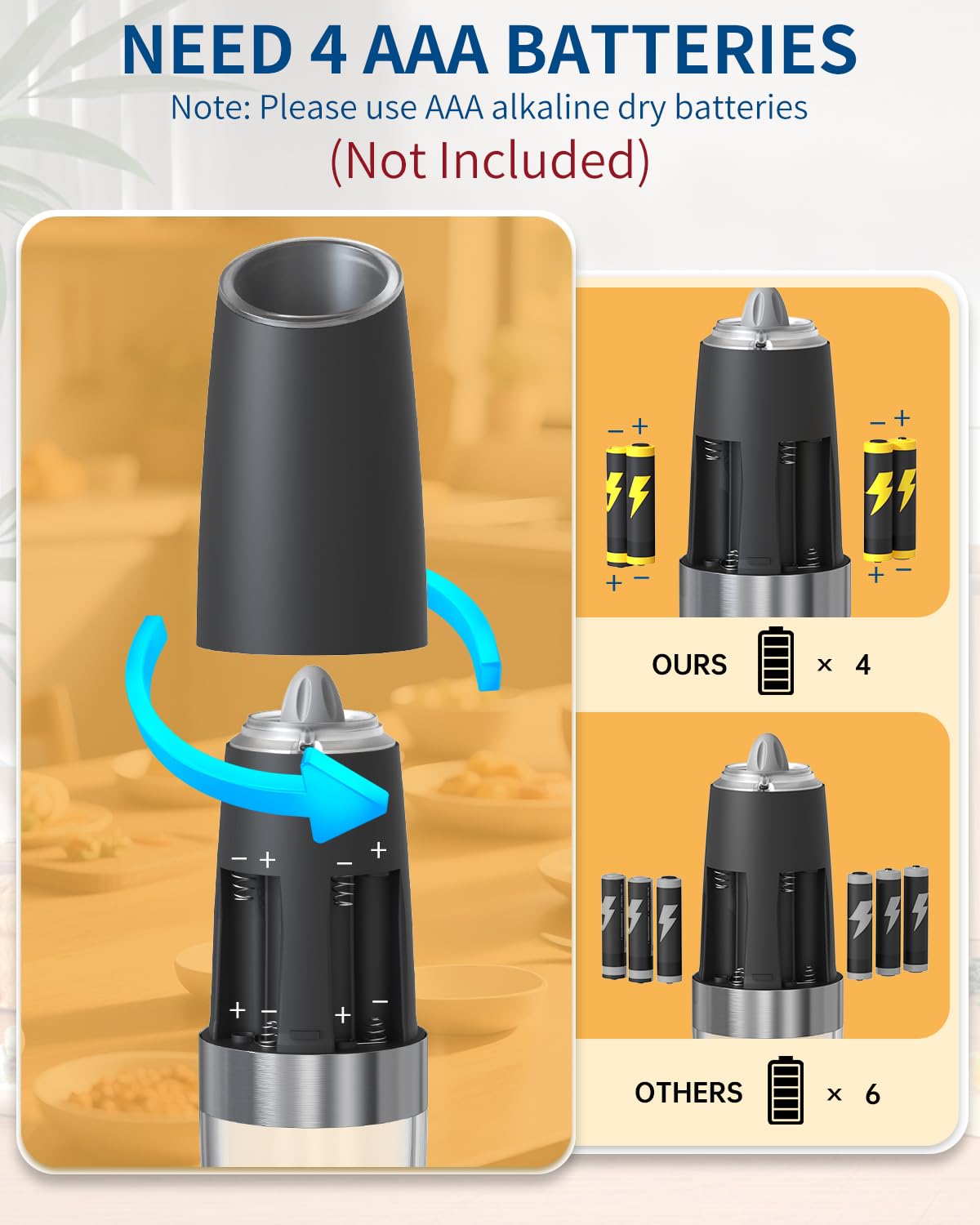 NEED 4 AAA BATTERIES
Note: Please use AAA alkaline dry batteries
(Not Included)

− +
− +
+ −
+ −

− +
− +
+ −
+ −

OURS × 4

OTHERS × 6