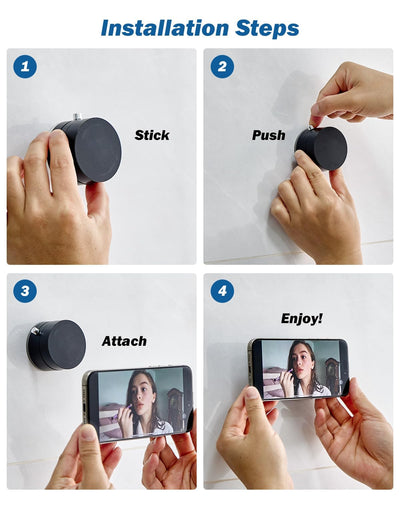 Installation Steps

1

Stick

2

Push

3

Attach

4

Enjoy!