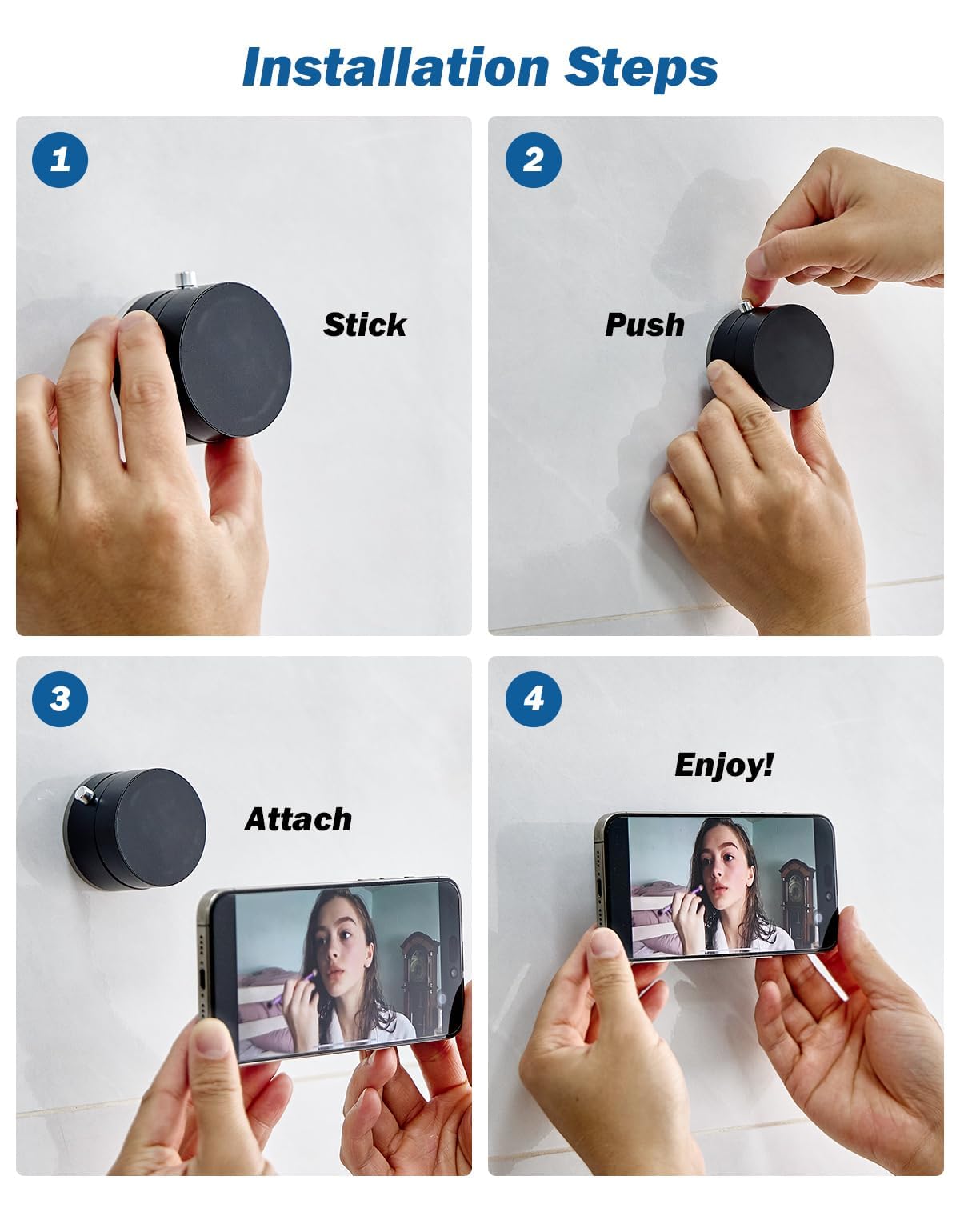 Installation Steps

1

Stick

2

Push

3

Attach

4

Enjoy!