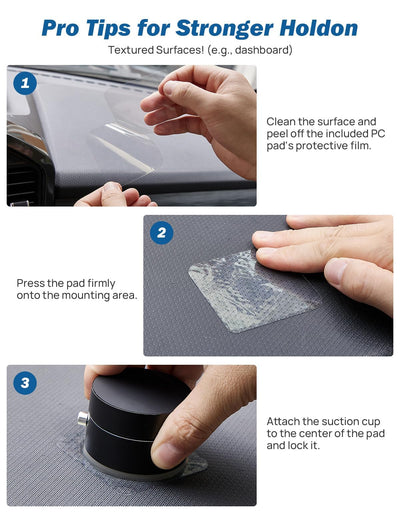 Pro Tips for Stronger Holdon

Textured Surfaces! (e.g., dashboard)

1

Clean the surface and peel off the included PC pad's protective film.

2

Press the pad firmly onto the mounting area.

3

Attach the suction cup to the center of the pad and lock it.