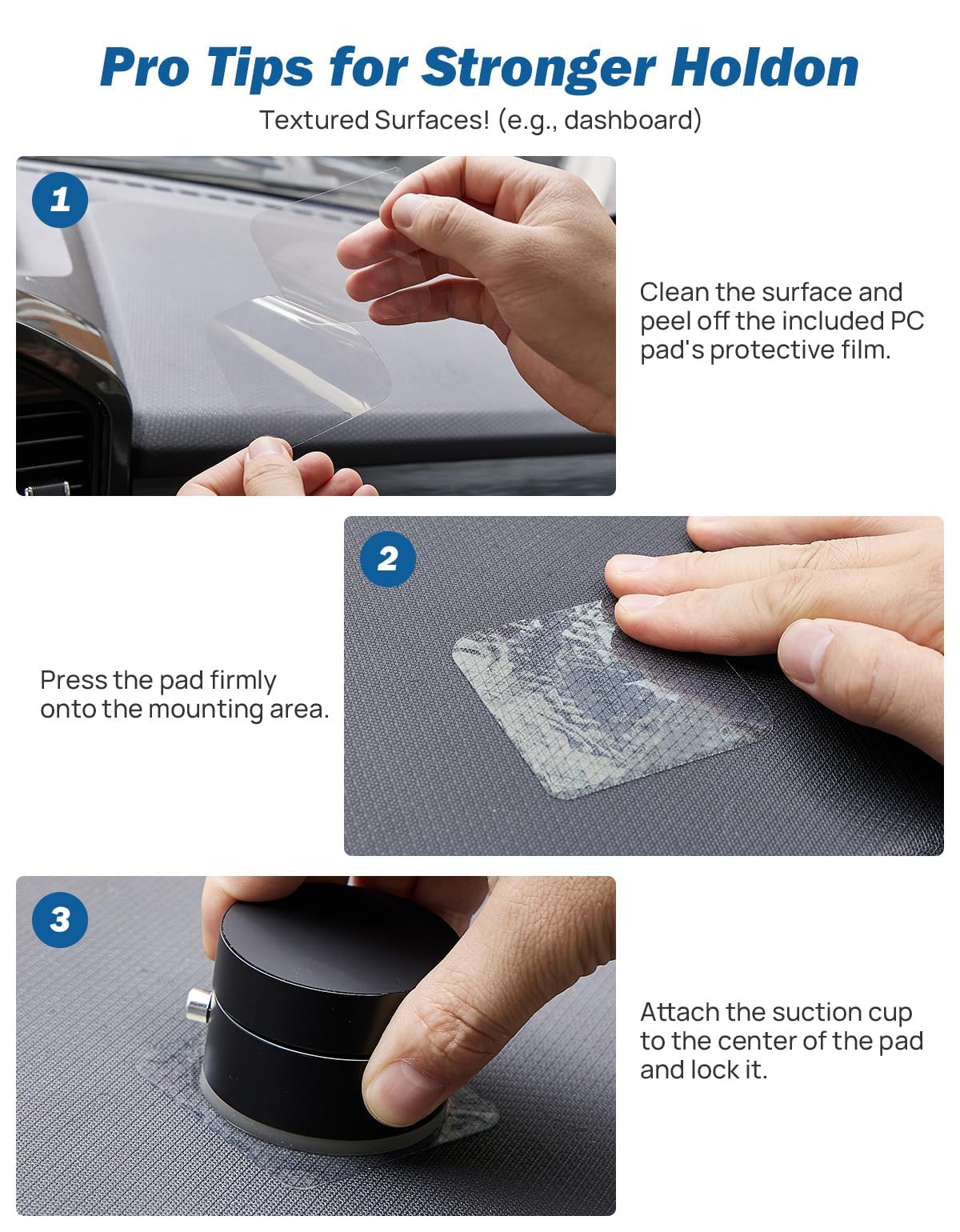 Pro Tips for Stronger Holdon

Textured Surfaces! (e.g., dashboard)

1

Clean the surface and peel off the included PC pad's protective film.

2

Press the pad firmly onto the mounting area.

3

Attach the suction cup to the center of the pad and lock it.